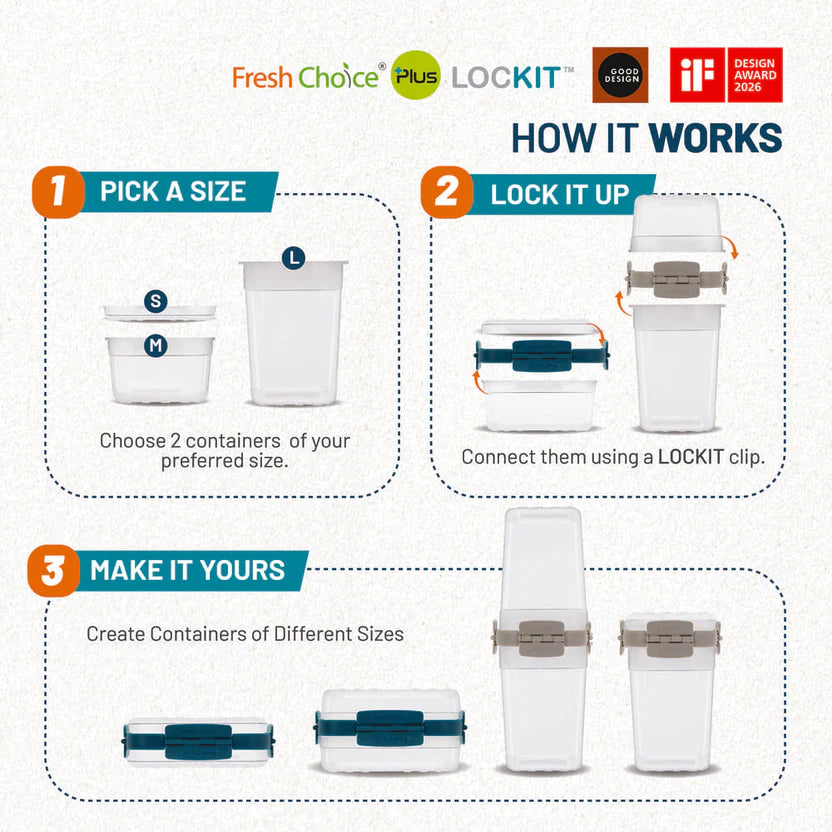 Fresh Choice® Plus LOCKIT™ GOOD DESIGN iF DESIGN AWARD 2026

HOW IT WORKS

1 PICK A SIZE

S
M
L

Choose 2 containers of your preferred size.

2 LOCK IT UP

Connect them using a LOCKIT clip.

3 MAKE IT YOURS

Create Containers of Different Sizes