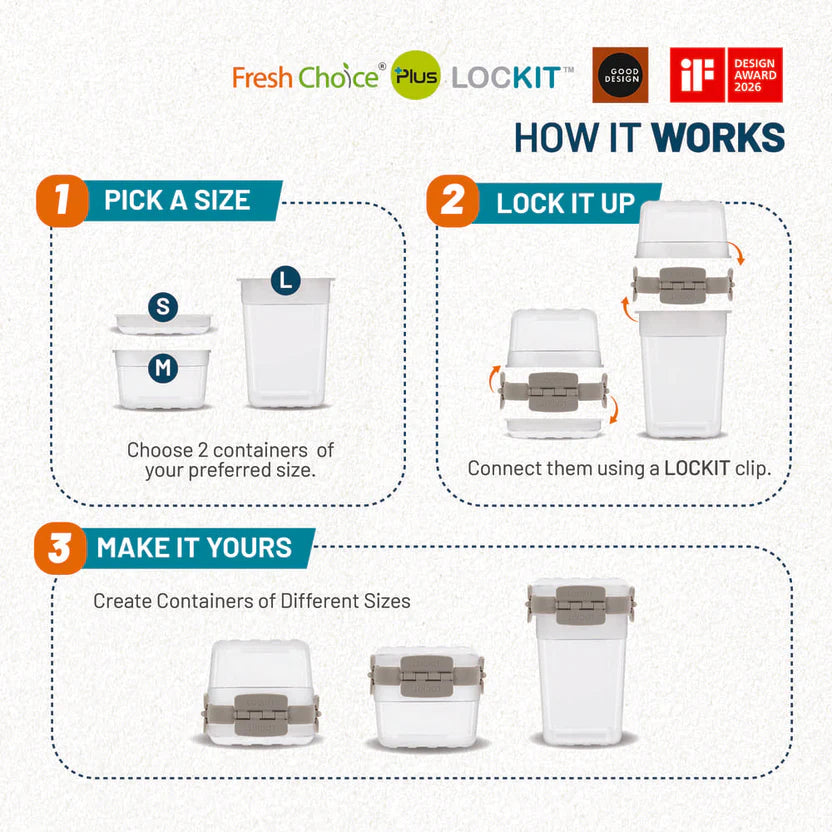 Fresh Choice® Plus LOCKIT™

GOOD DESIGN

iF DESIGN AWARD 2026

HOW IT WORKS

1 PICK A SIZE

S

M

L

Choose 2 containers of your preferred size.

2 LOCK IT UP

Connect them using a LOCKIT clip.

3 MAKE IT YOURS

Create Containers of Different Sizes